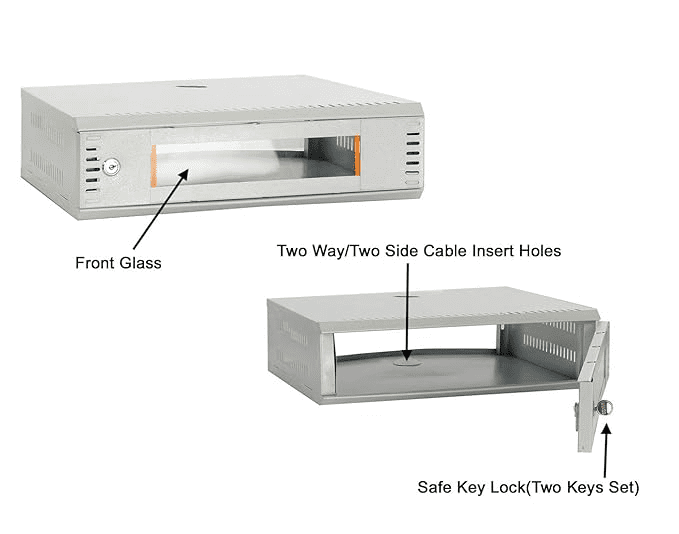 Front Glass

Two Way/Two Side Cable Insert Holes

Safe Key Lock(Two Keys Set)